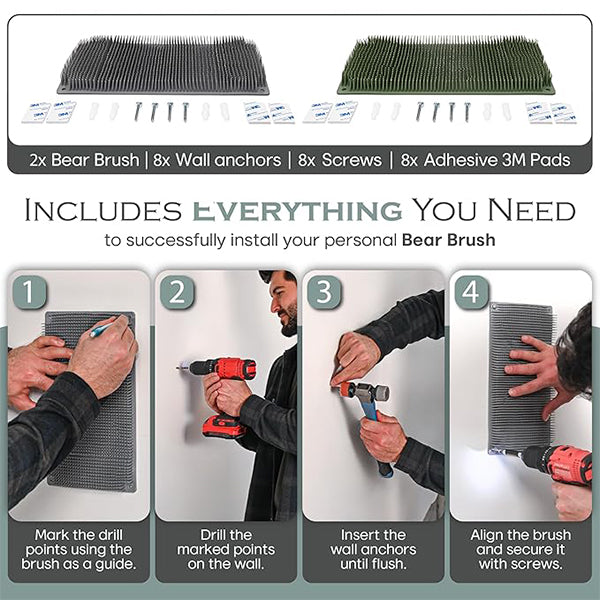 2x Bear Brush | 8x Wall anchors | 8x Screws | 8x Adhesive 3M Pads

INCLUDES EVERYTHING YOU NEED
to successfully install your personal Bear Brush

1
Mark the drill points using the brush as a guide.

2
Drill the marked points on the wall.

3
Insert the wall anchors until flush.

4
Align the brush and secure it with screws.