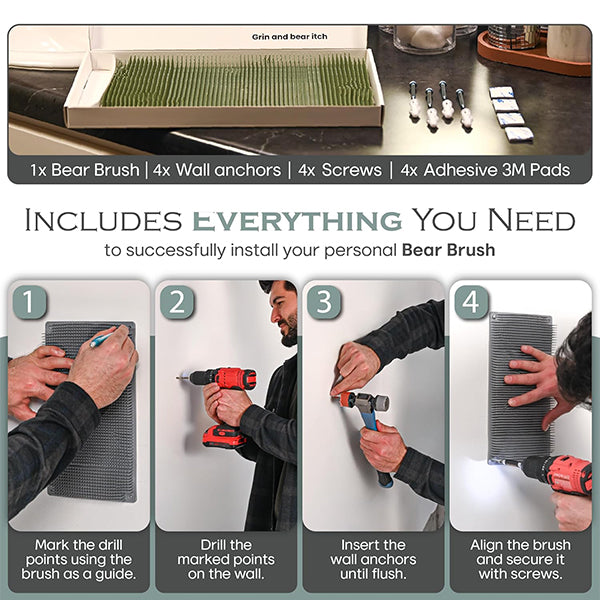 Grin and bear itch

1x Bear Brush | 4x Wall anchors | 4x Screws | 4x Adhesive 3M Pads

INCLUDES EVERYTHING YOU NEED

to successfully install your personal Bear Brush

1

Mark the drill points using the brush as a guide.

2

Drill the marked points on the wall.

3

Insert the wall anchors until flush.

4

Align the brush and secure it with screws.